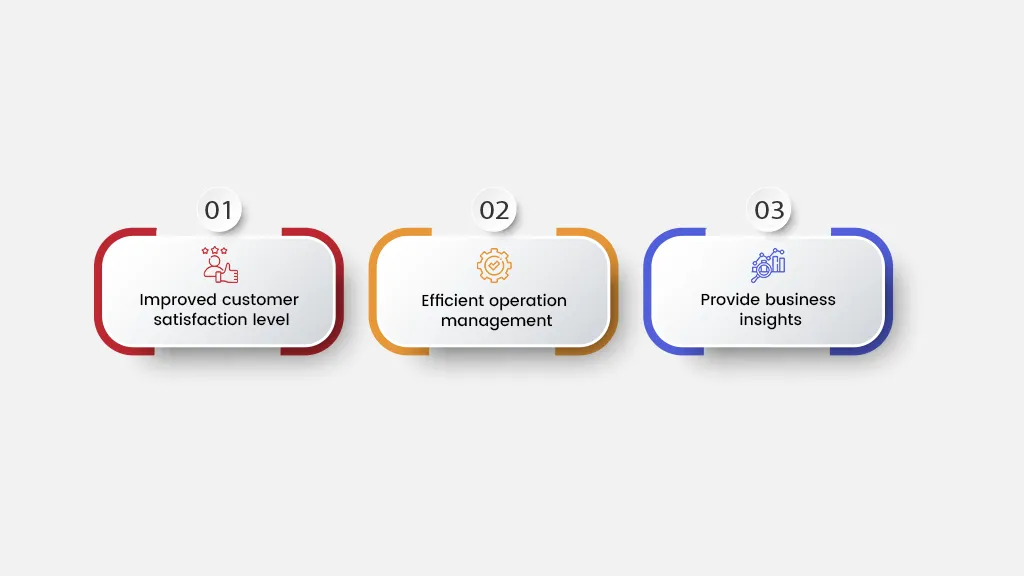 01

Improved customer satisfaction level

02

Efficient operation management

03

Provide business insights